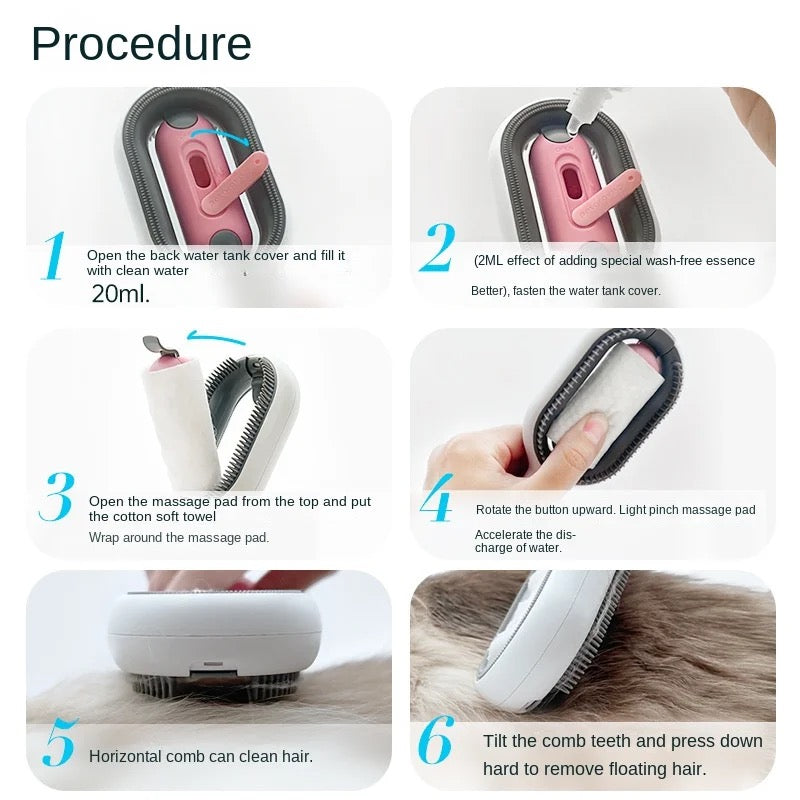 Procedure

1
Open the back water tank cover and fill it with clean water
20ml.

2
(2ML effect of adding special wash-free essence
Better), fasten the water tank cover.

3
Open the massage pad from the top and put the cotton soft towel
Wrap around the massage pad.

4
Rotate the button upward. Light pinch massage pad
Accelerate the discharge of water.

5
Horizontal comb can clean hair.

6
Tilt the comb teeth and press down hard to remove floating hair.