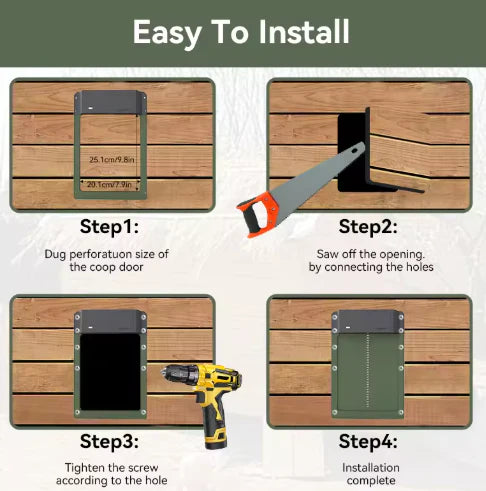 Easy To Install

25.1cm/9.8in

20.1cm/7.9in

Step1:

Dug perforatuon size of the coop door

Step2:

Saw off the opening. by connecting the holes

Step3:

Tighten the screw according to the hole

Step4:

Installation complete